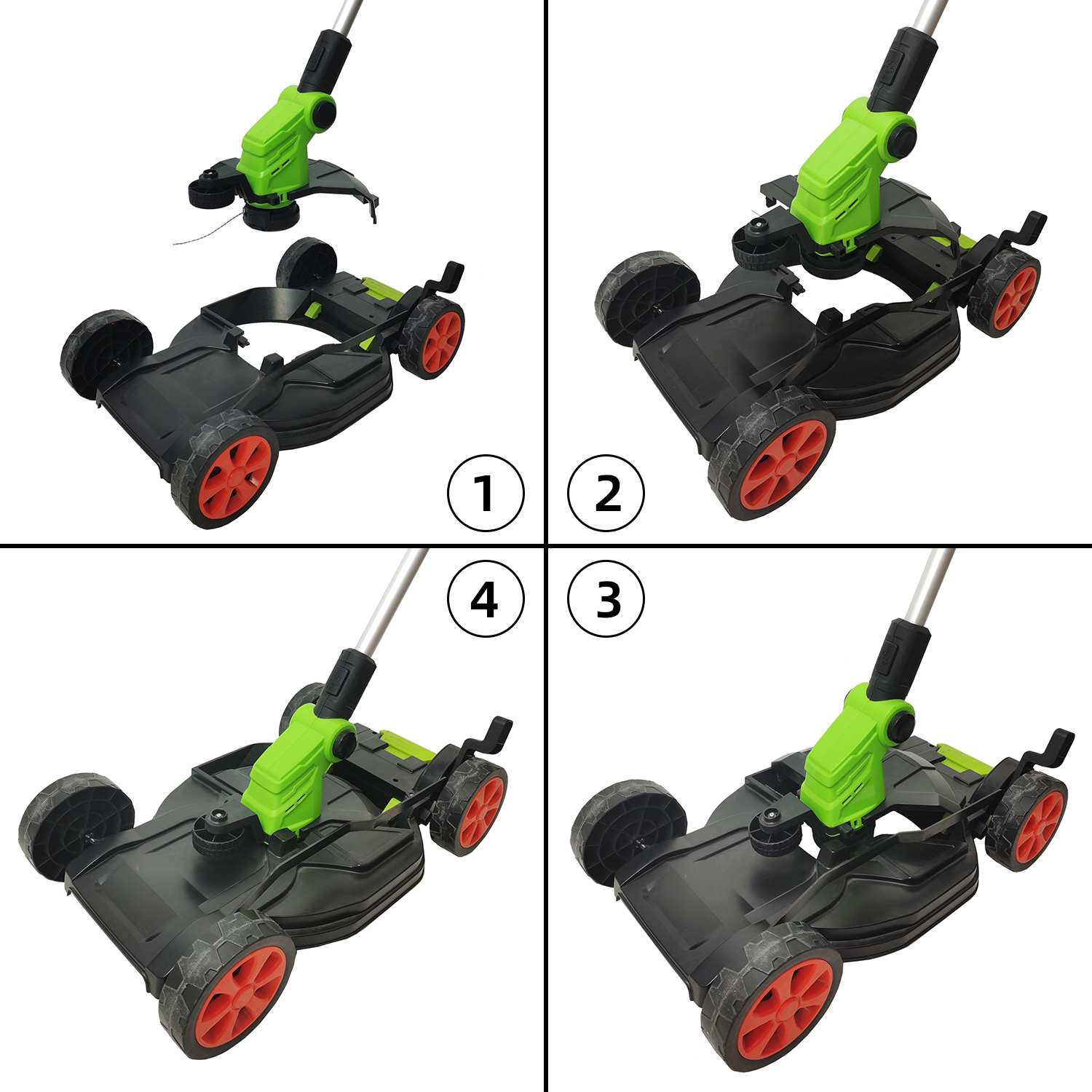 1
2
4
3